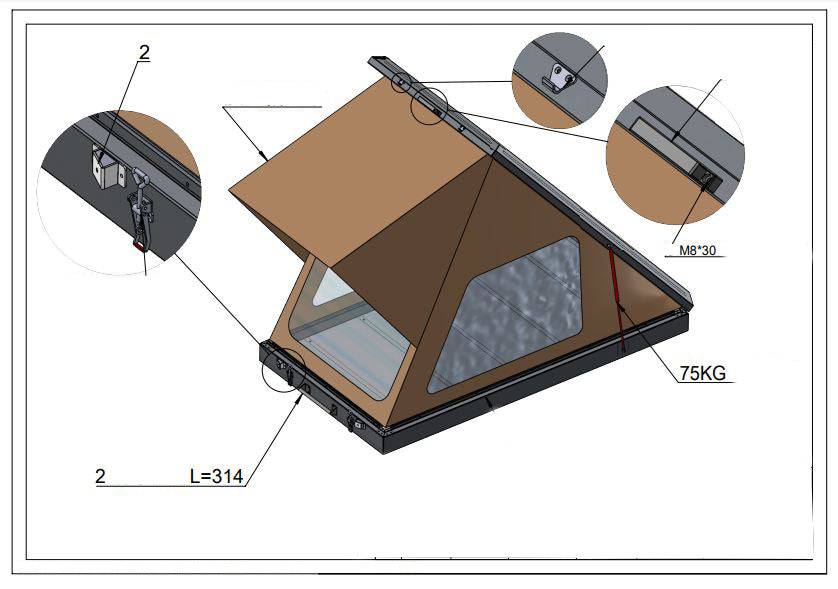 2

M8*30

75KG

2 L=314