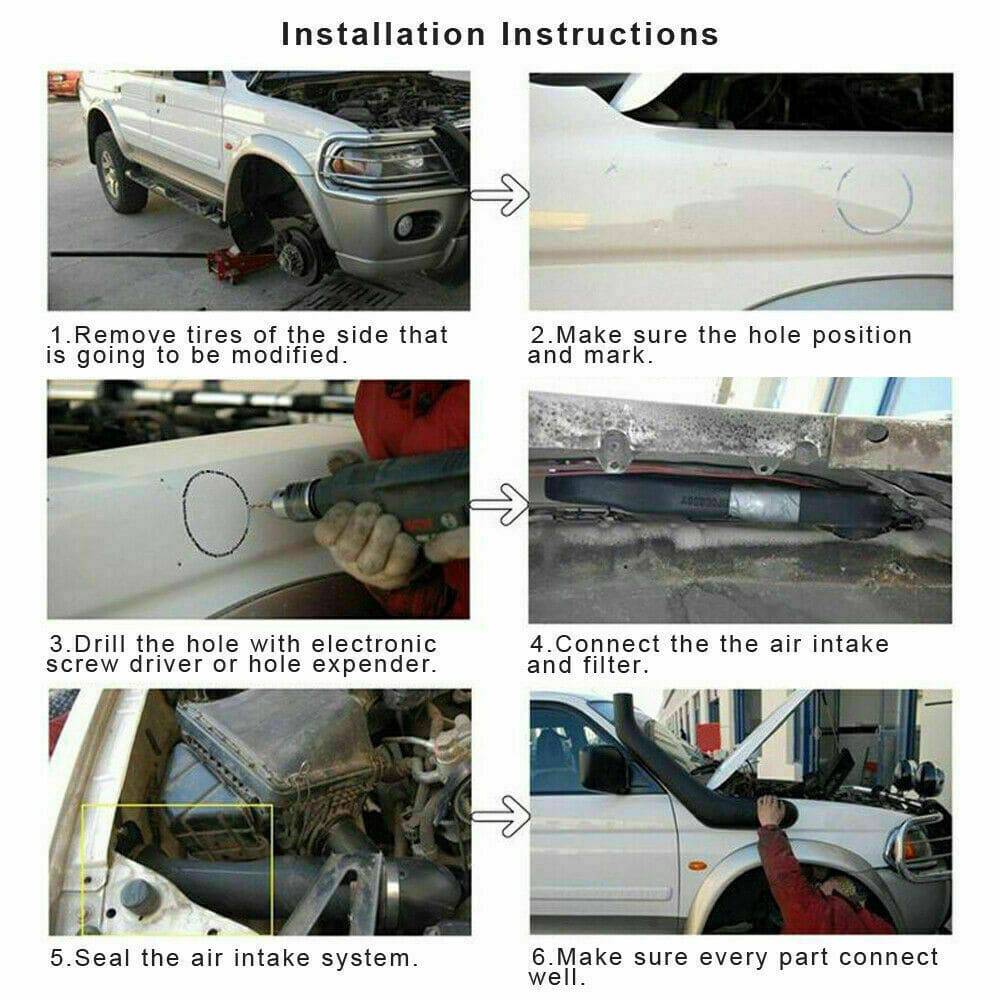 Installation Instructions

1.Remove tires of the side that is going to be modified.

2.Make sure the hole position and mark.

3.Drill the hole with electronic screw driver or hole expender.

4.Connect the the air intake and filter.

5.Seal the air intake system.

6.Make sure every part connect well.