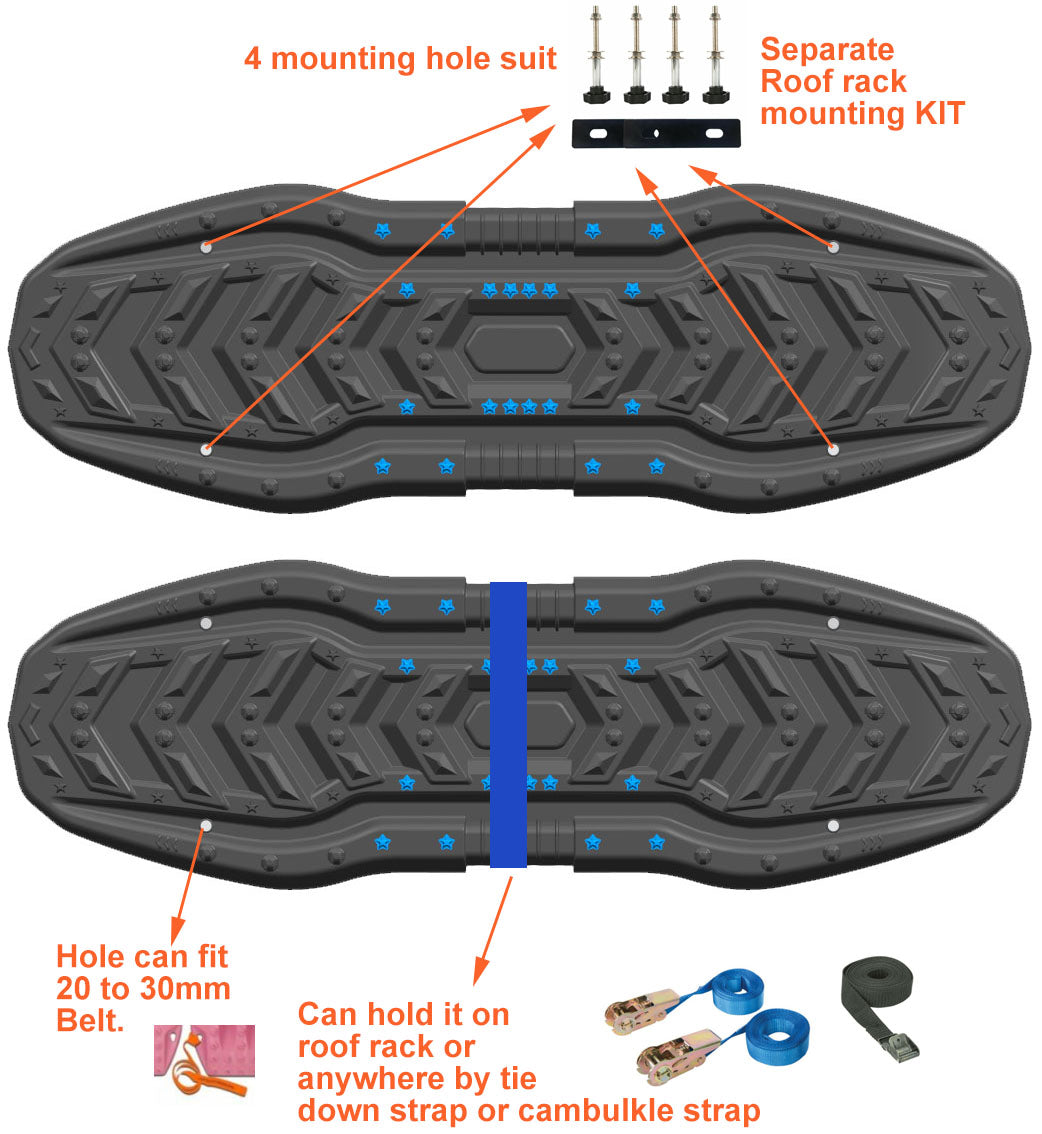 4 mounting hole suit

Separate Roof rack mounting KIT

Hole can fit 20 to 30mm Belt.

Can hold it on roof rack or anywhere by tie down strap or cambulkle strap