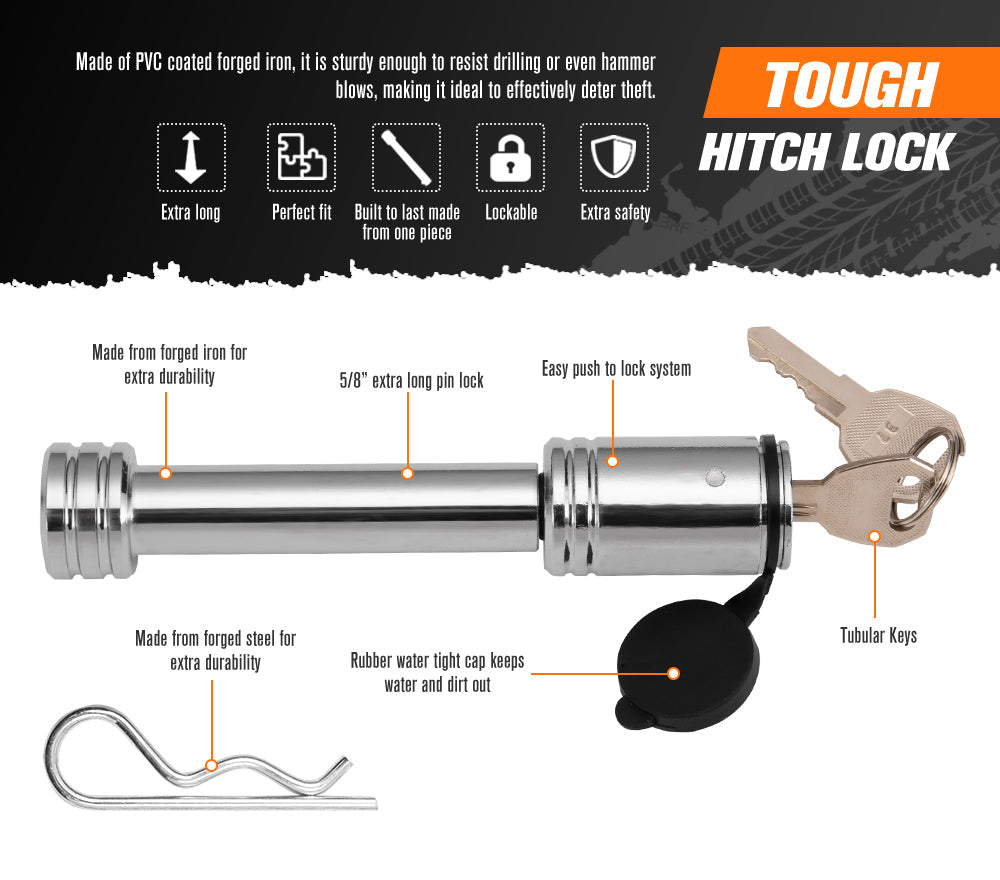 Made of PVC coated forged iron, it is sturdy enough to resist drilling or even hammer blows, making it ideal to effectively deter theft.

TOUGH
HITCH LOCK

Extra long

Perfect fit

Built to last made from one piece

Lockable

Extra safety

Made from forged iron for extra durability

5/8" extra long pin lock

Easy push to lock system

Made from forged steel for extra durability

Rubber water tight cap keeps water and dirt out

Tubular Keys