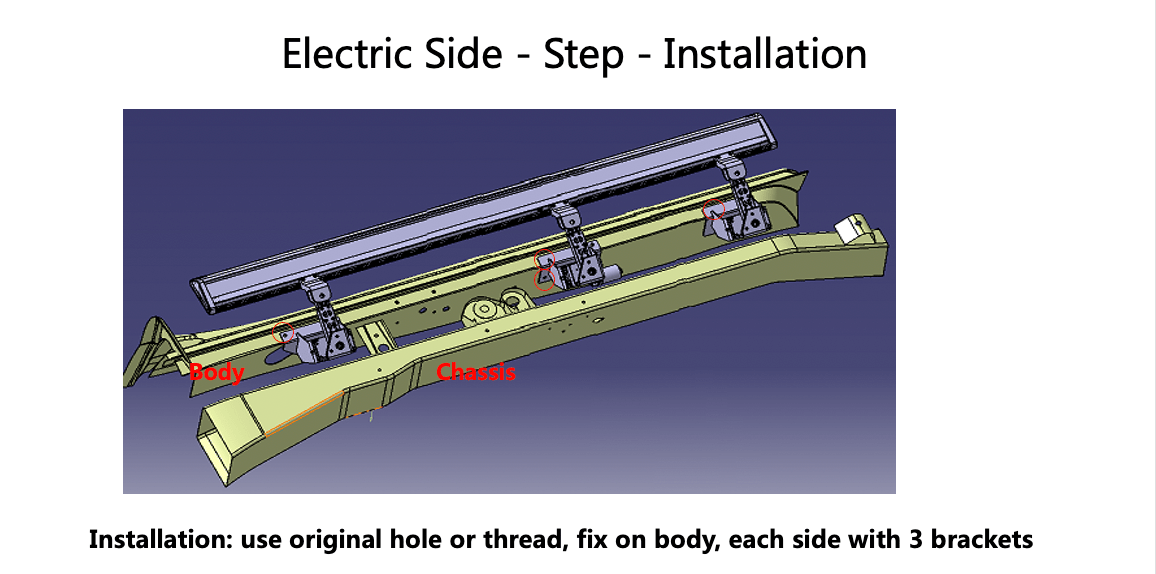 Electric Side - Step - Installation

Body

Chassis

Installation: use original hole or thread, fix on body, each side with 3 brackets