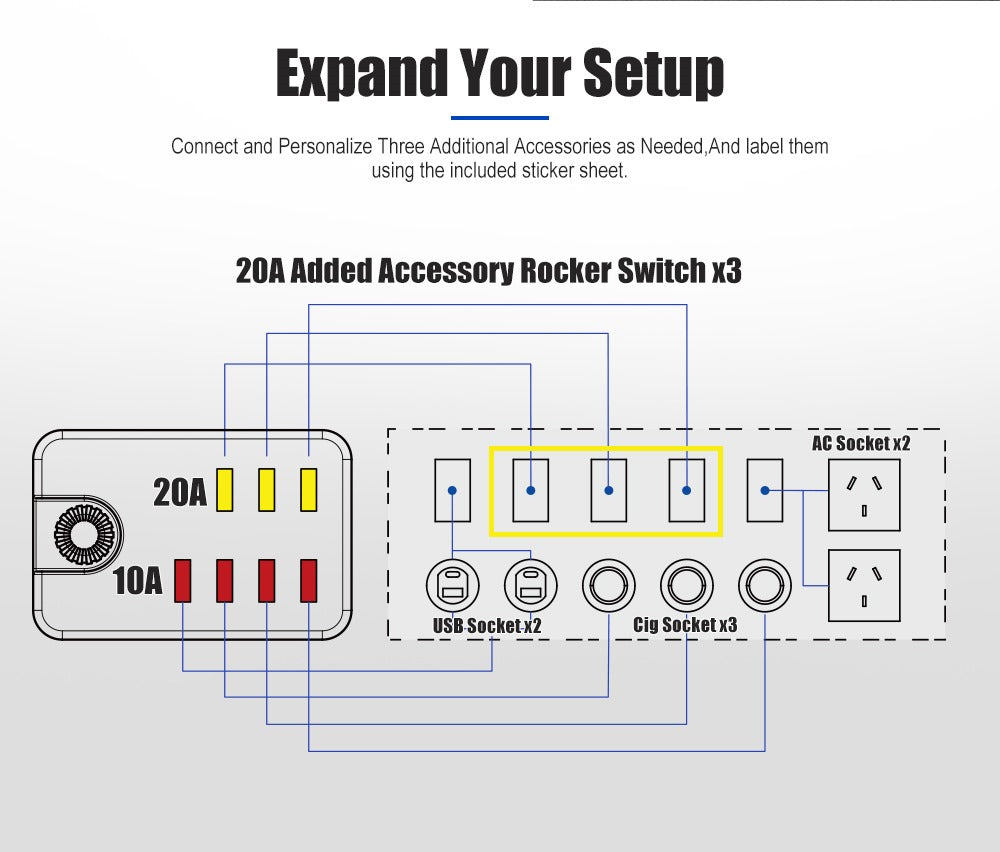 Expand Your Setup

Connect and Personalize Three Additional Accessories as Needed,And label them using the included sticker sheet.

20A Added Accessory Rocker Switch x3

20A

10A

AC Socket x2

USB Socket x2

Cig Socket x3