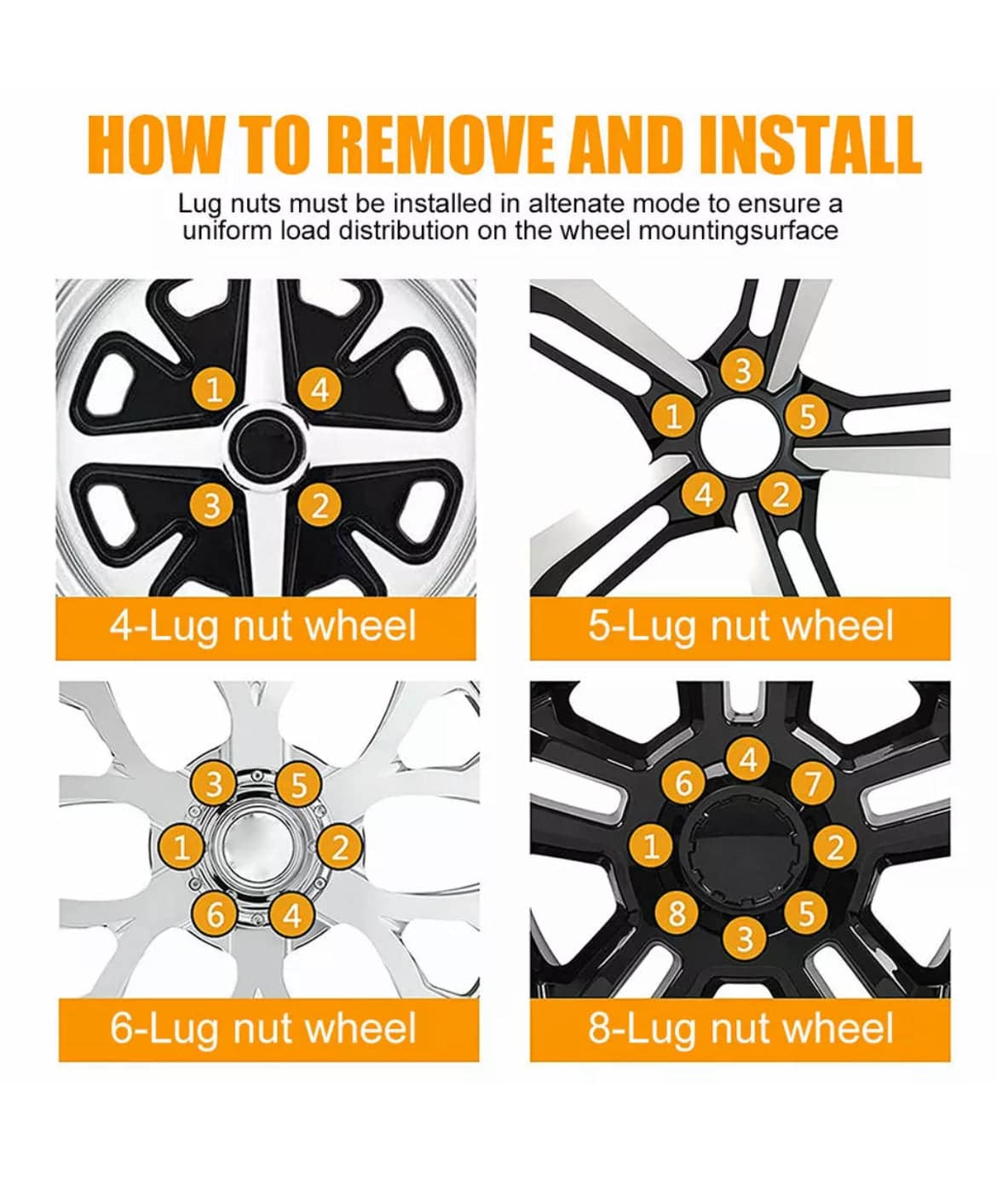 HOW TO REMOVE AND INSTALL

Lug nuts must be installed in altenate mode to ensure a uniform load distribution on the wheel mountingsurface

1 4
3 2
4-Lug nut wheel

3
1 5
4 2
5-Lug nut wheel

3 5
1 2
6 4
6-Lug nut wheel

4
6 7
1 2
8 5
3
8-Lug nut wheel