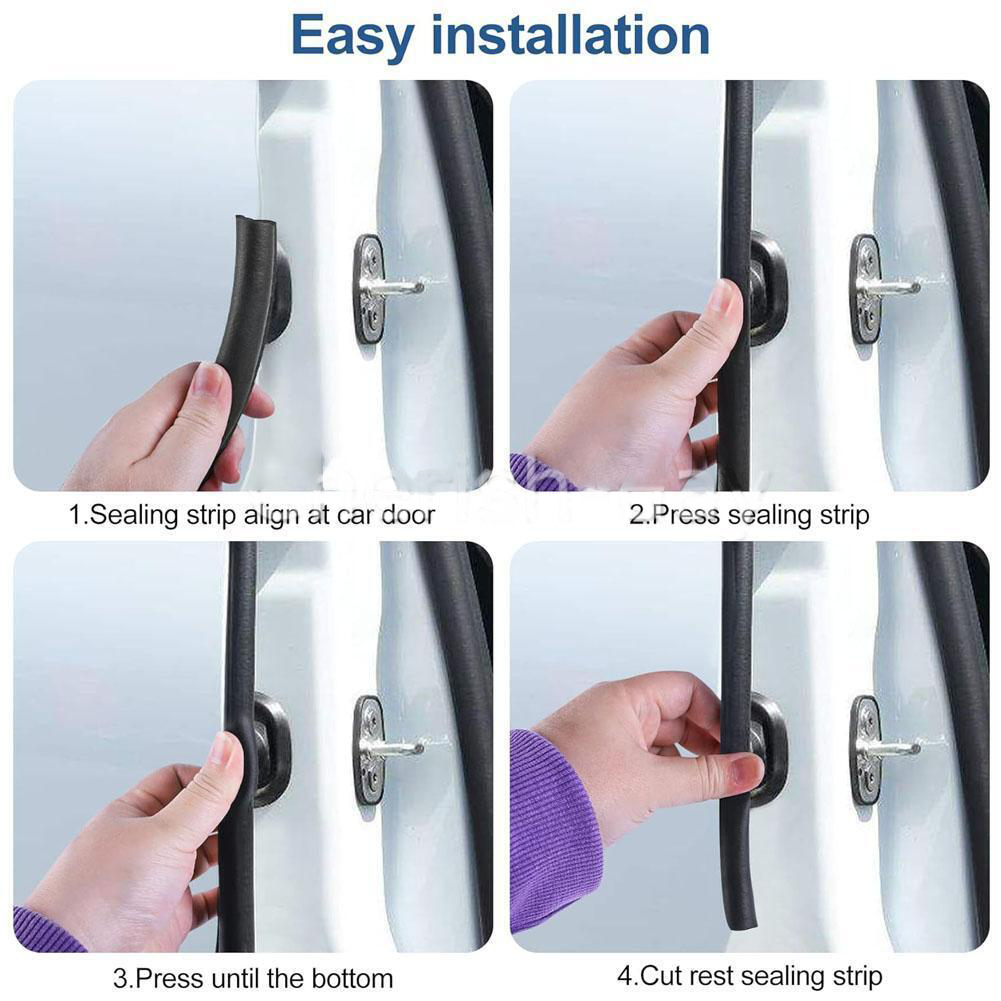 Easy installation

1.Sealing strip align at car door

2.Press sealing strip

3.Press until the bottom

4.Cut rest sealing strip