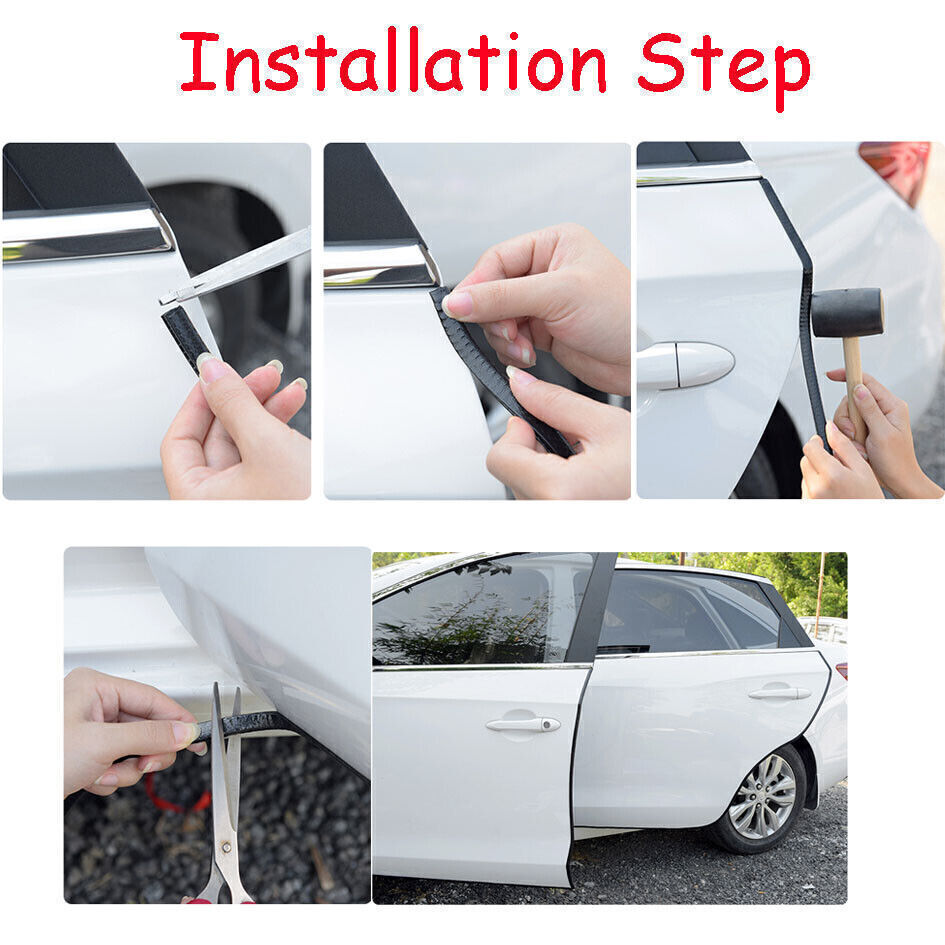 Installation Step